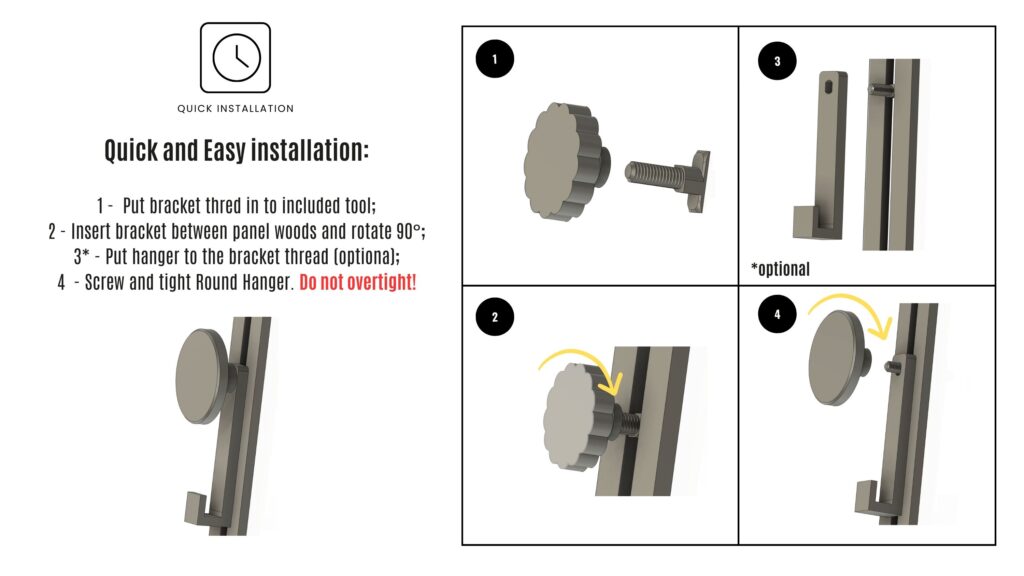 QUICK INSTALLATION

Quick and Easy installation:

1 - Put bracket thred in to included tool;
2 - Insert bracket between panel woods and rotate 90°;
3* - Put hanger to the bracket thread (optiona);
4 - Screw and tight Round Hanger. Do not overtight!

1

3

*optional

2

4